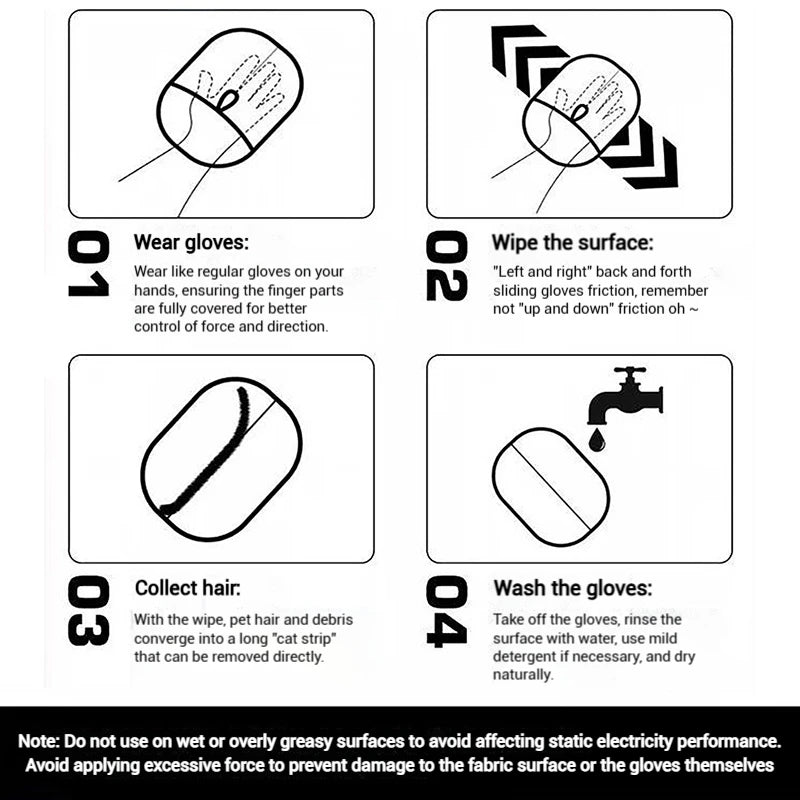 01

Wear gloves:

Wear like regular gloves on your hands, ensuring the finger parts are fully covered for better control of force and direction.

02

Wipe the surface:

"Left and right" back and forth sliding gloves friction, remember not "up and down" friction oh ~

03

Collect hair:

With the wipe, pet hair and debris converge into a long "cat strip" that can be removed directly.

04

Wash the gloves:

Take off the gloves, rinse the surface with water, use mild detergent if necessary, and dry naturally.

Note: Do not use on wet or overly greasy surfaces to avoid affecting static electricity performance. Avoid applying excessive force to prevent damage to the fabric surface or the gloves themselves