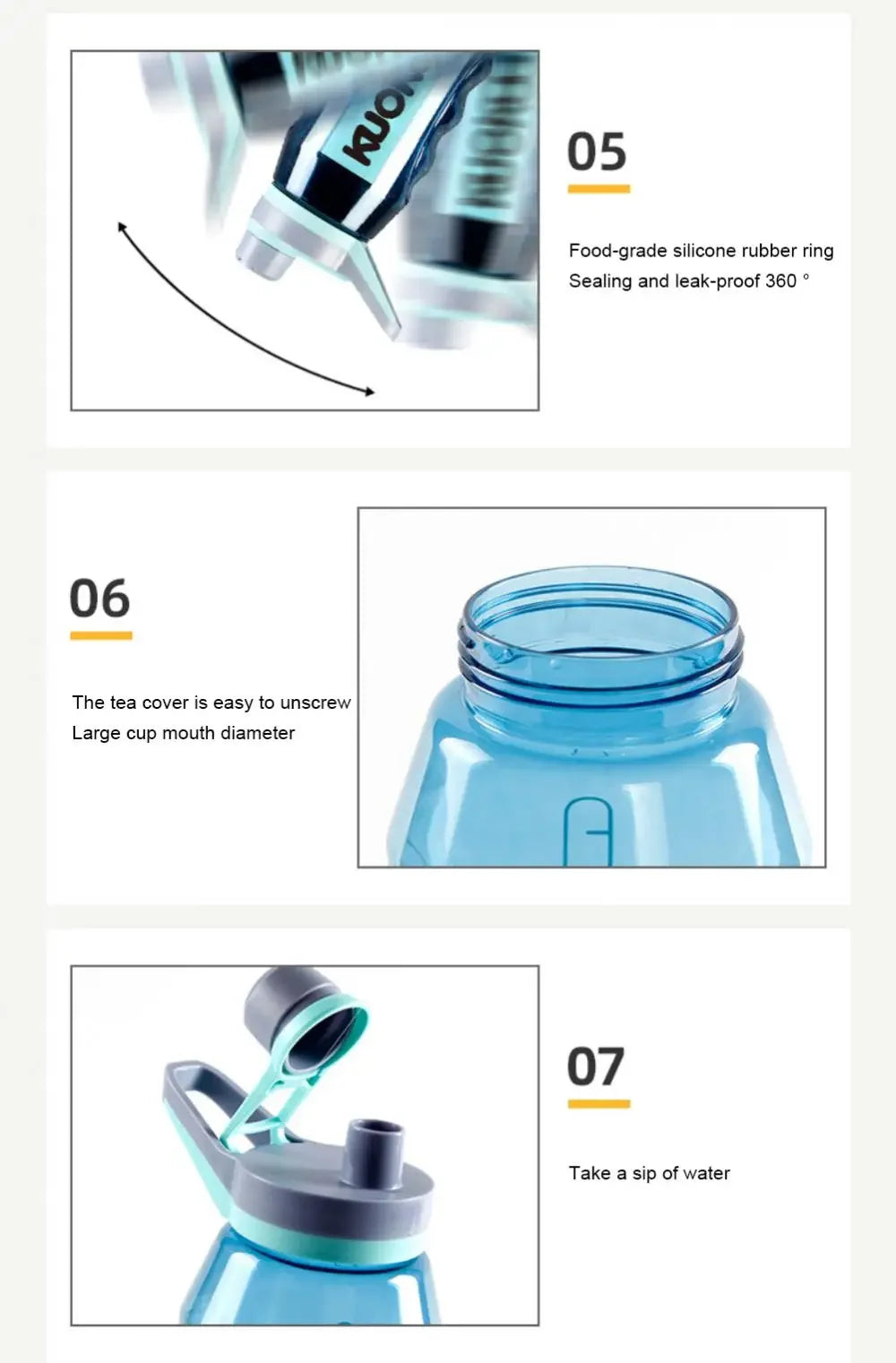 KUON

05

Food-grade silicone rubber ring
Sealing and leak-proof 360 °

06

The tea cover is easy to unscrew
Large cup mouth diameter

07

Take a sip of water