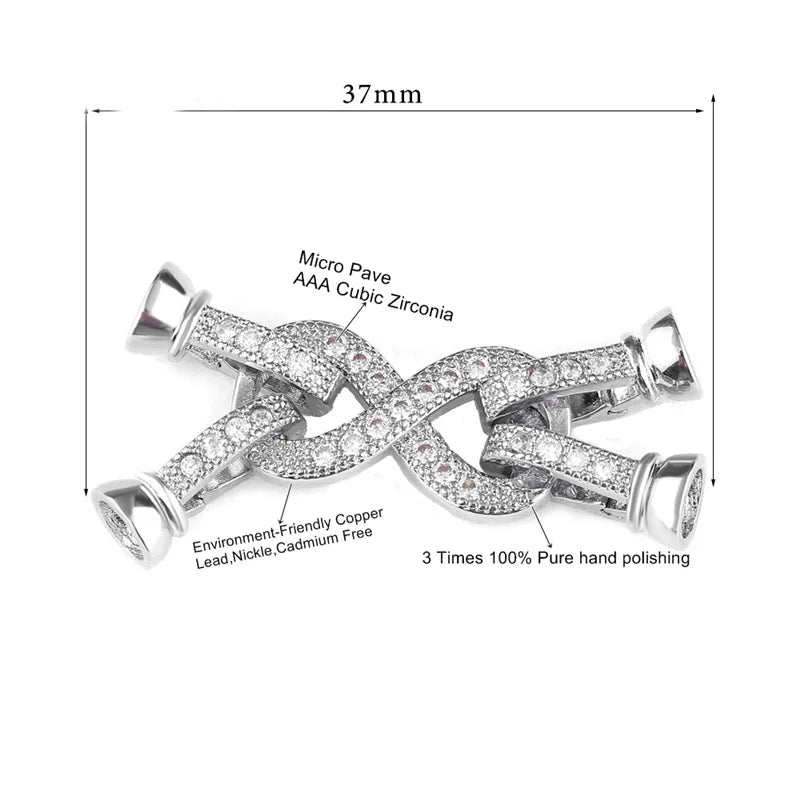 37mm

Micro Pave
AAA Cubic Zirconia

Environment-Friendly Copper
Lead,Nickle,Cadmium Free

3 Times 100% Pure hand polishing