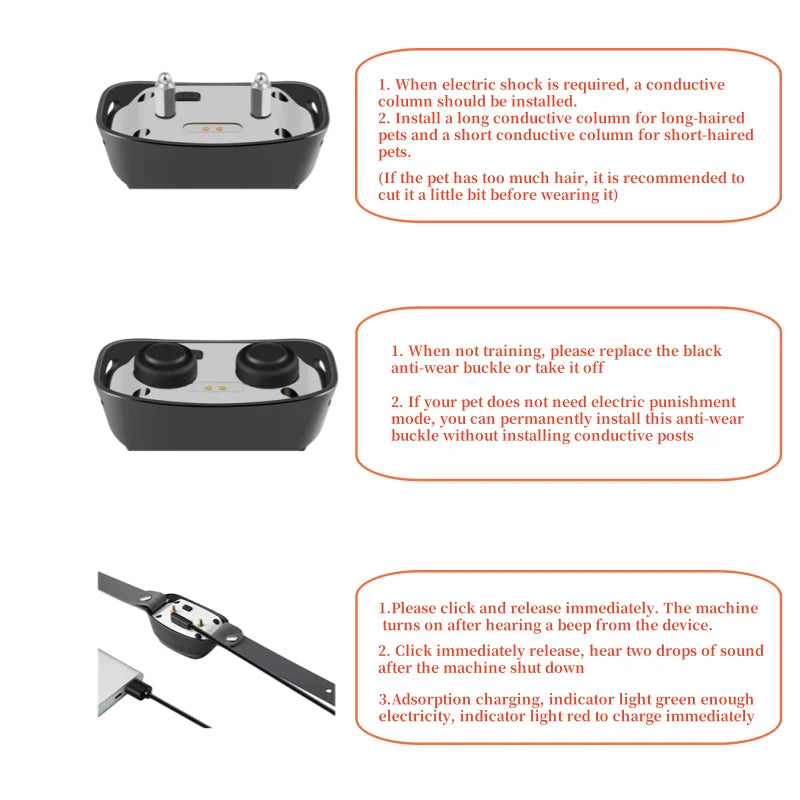 1. When electric shock is required, a conductive column should be installed.
2. Install a long conductive column for long-haired pets and a short conductive column for short-haired pets.

(If the pet has too much hair, it is recommended to cut it a little bit before wearing it)

1. When not training, please replace the black anti-wear buckle or take it off

2. If your pet does not need electric punishment mode, you can permanently install this anti-wear buckle without installing conductive posts

1.Please click and release immediately. The machine turns on after hearing a beep from the device.

2. Click immediately release, hear two drops of sound after the machine shut down

3.Adsorption charging, indicator light green enough electricity, indicator light red to charge immediately