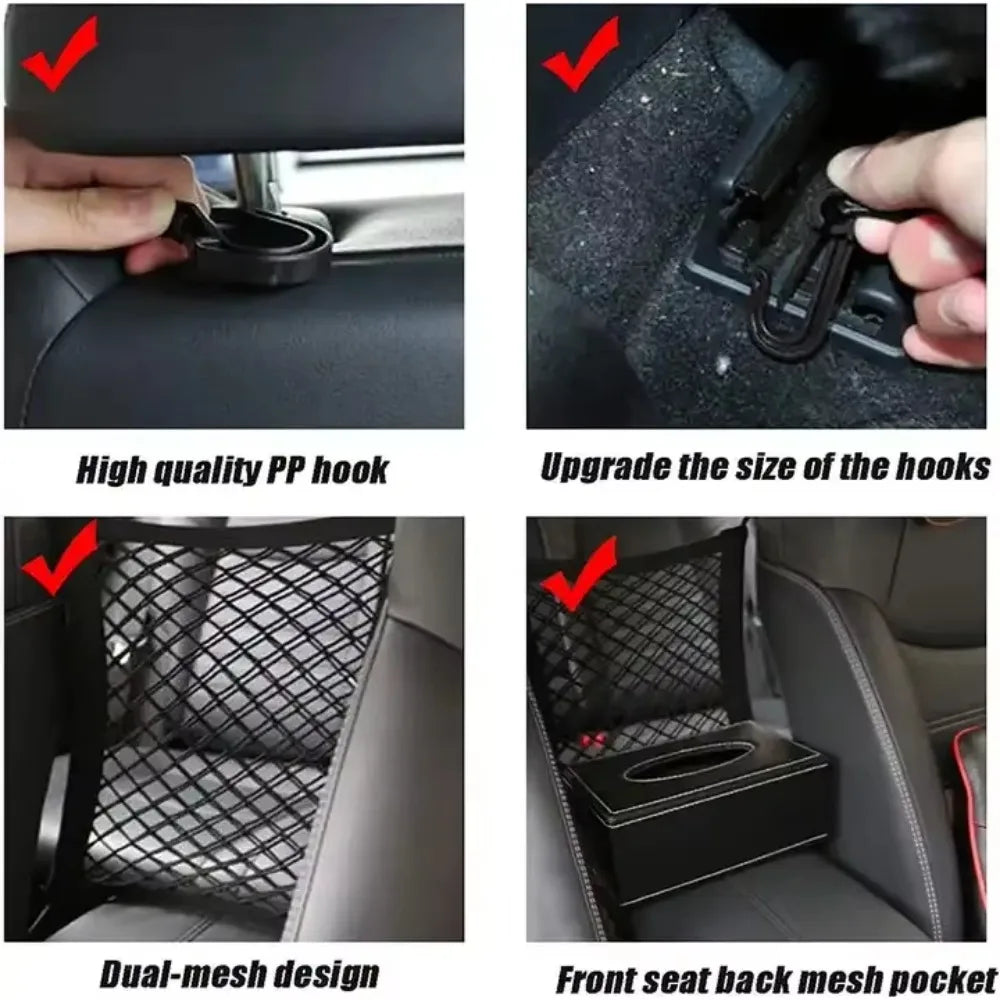 High quality PP hook

Upgrade the size of the hooks

Dual-mesh design

Front seat back mesh pocket